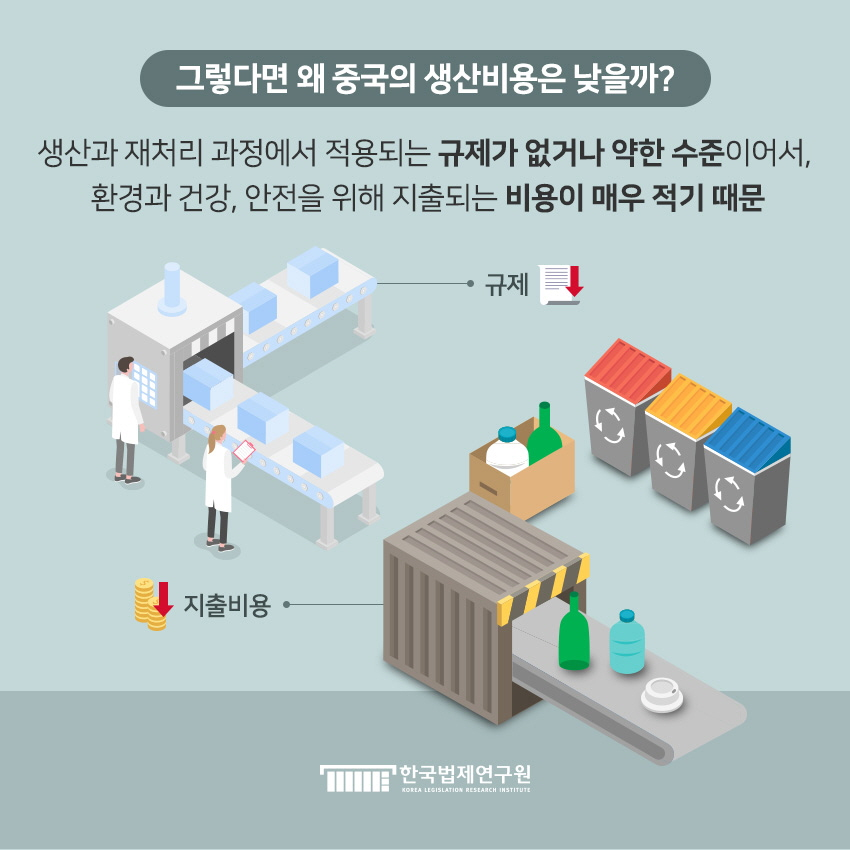 그렇다면 왜 중국의 생산비용은 낮을까?

생산과 재처리 과정에서 적용되는 규제가 없거나 약한 수준이어서, 환경과 건강, 안전을 위해 지출되는 비용이 매우 적기 때문

규제

지출비용

한국법제연구원
KOREA LEGISLATION RESEARCH INSTITUTE